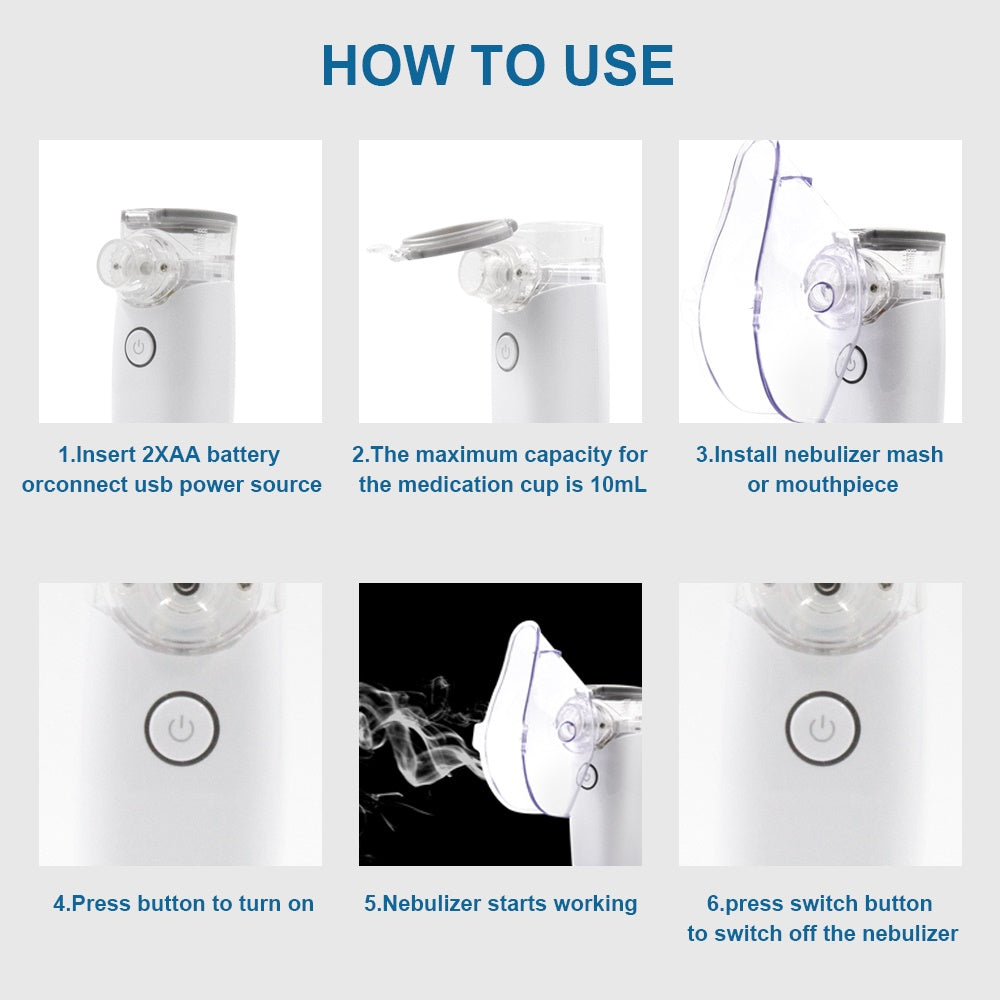 HOW TO USE

1.Insert 2XAA battery orconnect usb power source

2.The maximum capacity for the medication cup is 10mL

3.Install nebulizer mash or mouthpiece

4.Press button to turn on

5.Nebulizer starts working

6.press switch button to switch off the nebulizer